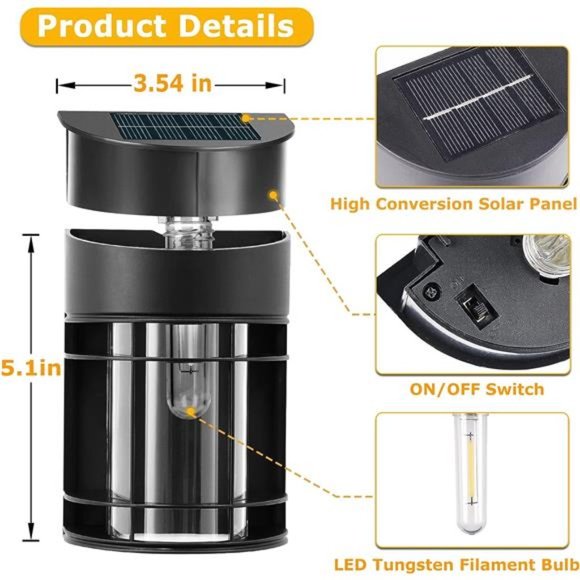 Product Details

3.54 in

5.1in

High Conversion Solar Panel

ON/OFF Switch

LED Tungsten Filament Bulb